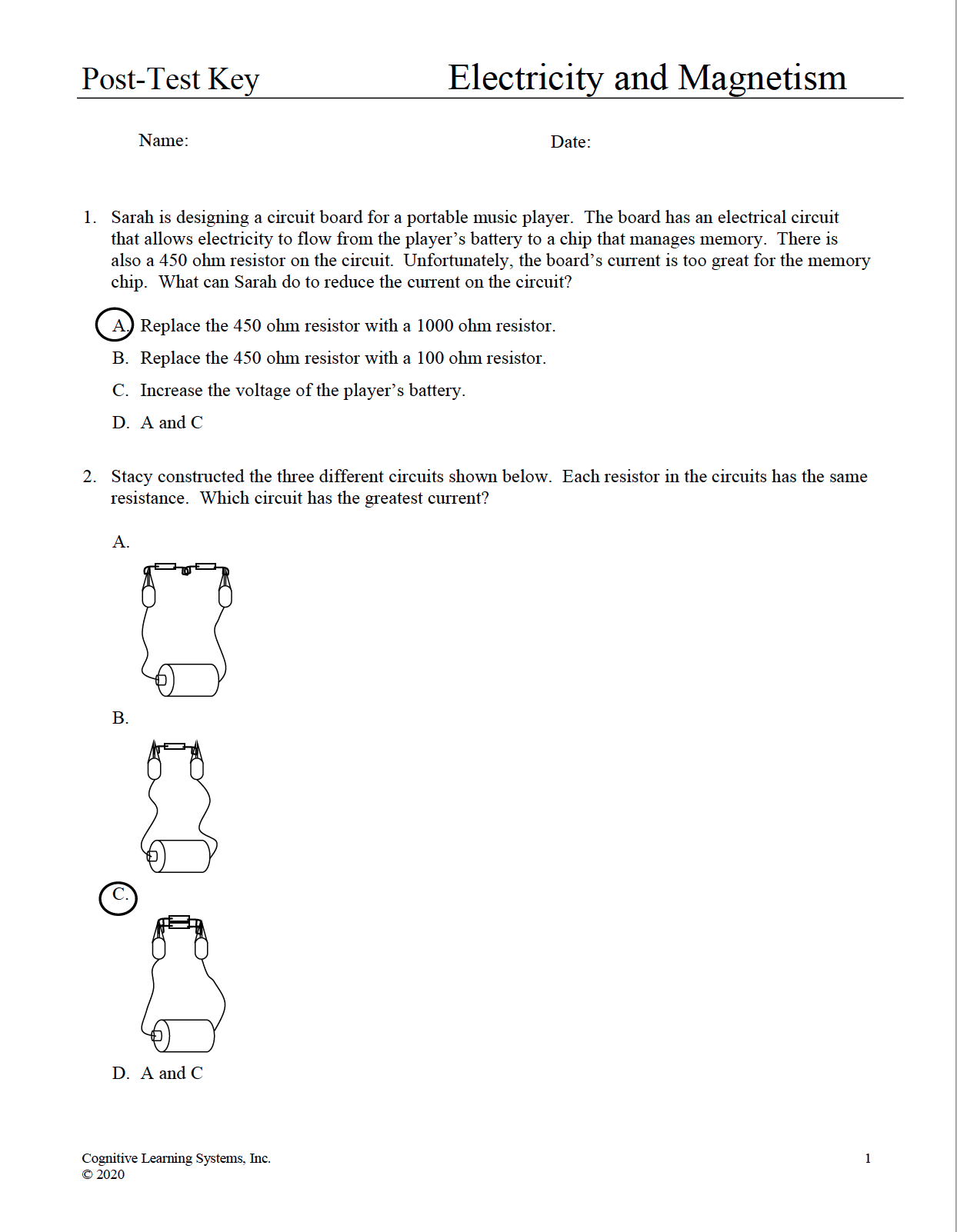 Post-Test Key

Electricity and Magnetism

Name:

Date:

1. Sarah is designing a circuit board for a portable music player. The board has an electrical circuit that allows electricity to flow from the player's battery to a chip that manages memory. There is also a 450 ohm resistor on the circuit. Unfortunately, the board's current is too great for the memory chip. What can Sarah do to reduce the current on the circuit?

A. Replace the 450 ohm resistor with a 1000 ohm resistor.

B. Replace the 450 ohm resistor with a 100 ohm resistor.

C. Increase the voltage of the player's battery.

D. A and C

2. Stacy constructed the three different circuits shown below. Each resistor in the circuits has the same resistance. Which circuit has the greatest current?

A.

B.

C.

D. A and C

Cognitive Learning Systems, Inc.
© 2020

1