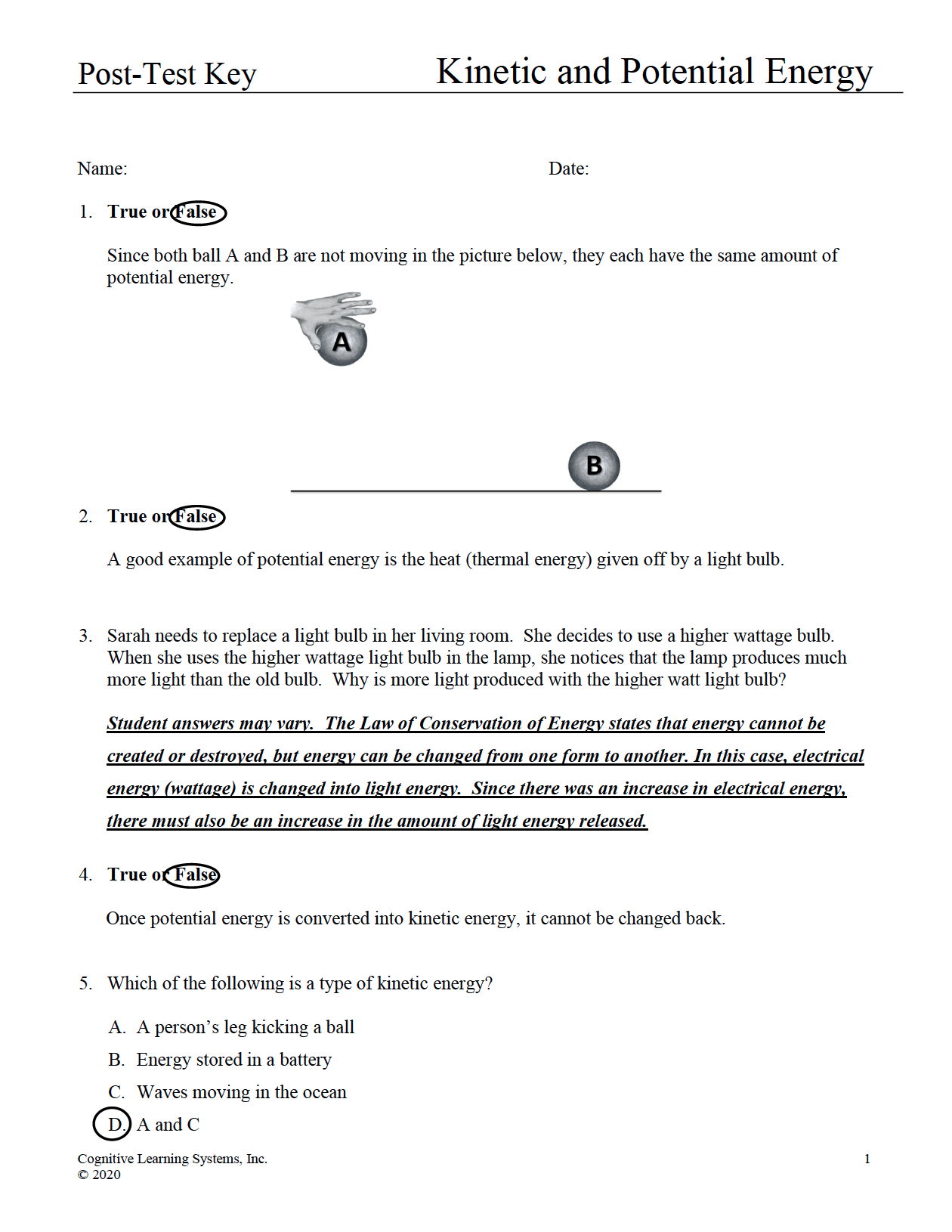 Post-Test Key Kinetic and Potential Energy

Name: Date:

1. True or False

Since both ball A and B are not moving in the picture below, they each have the same amount of potential energy.

A

B

2. True or False

A good example of potential energy is the heat (thermal energy) given off by a light bulb.

3. Sarah needs to replace a light bulb in her living room. She decides to use a higher wattage bulb. When she uses the higher wattage light bulb in the lamp, she notices that the lamp produces much more light than the old bulb. Why is more light produced with the higher watt light bulb?

Student answers may vary. The Law of Conservation of Energy states that energy cannot be created or destroyed, but energy can be changed from one form to another. In this case, electrical energy (wattage) is changed into light energy. Since there was an increase in electrical energy, there must also be an increase in the amount of light energy released.

4. True or False

Once potential energy is converted into kinetic energy, it cannot be changed back.

5. Which of the following is a type of kinetic energy?

A. A person's leg kicking a ball
B. Energy stored in a battery
C. Waves moving in the ocean
D. A and C

Cognitive Learning Systems, Inc.
© 2020

1